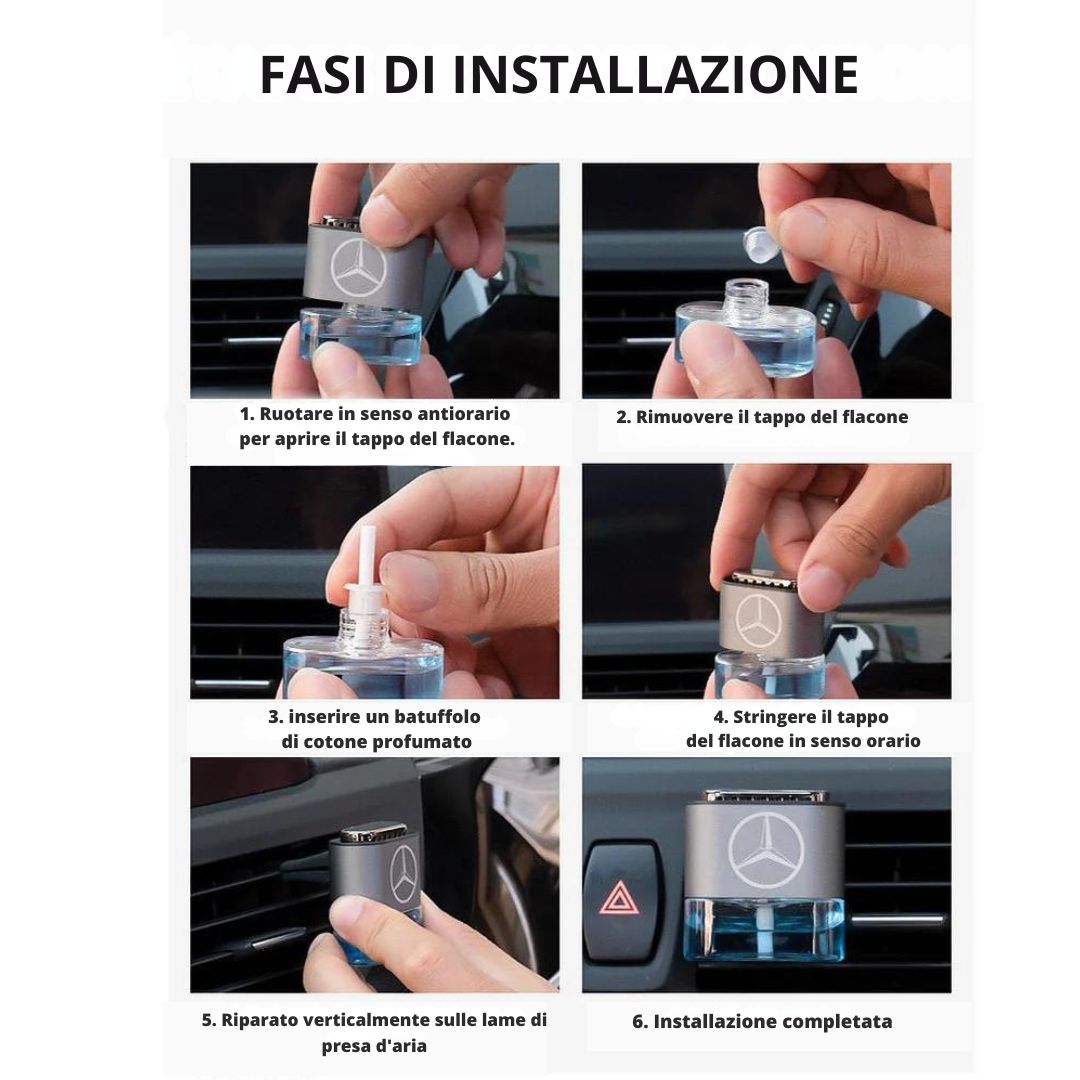 FASI DI INSTALLAZIONE

1. Ruotare in senso antiorario per aprire il tappo del flacone.

2. Rimuovere il tappo del flacone

3. inserire un batuffolo di cotone profumato

4. Stringere il tappo del flacone in senso orario

5. Riparato verticalmente sulle lame di presa d'aria

6. Installazione completata